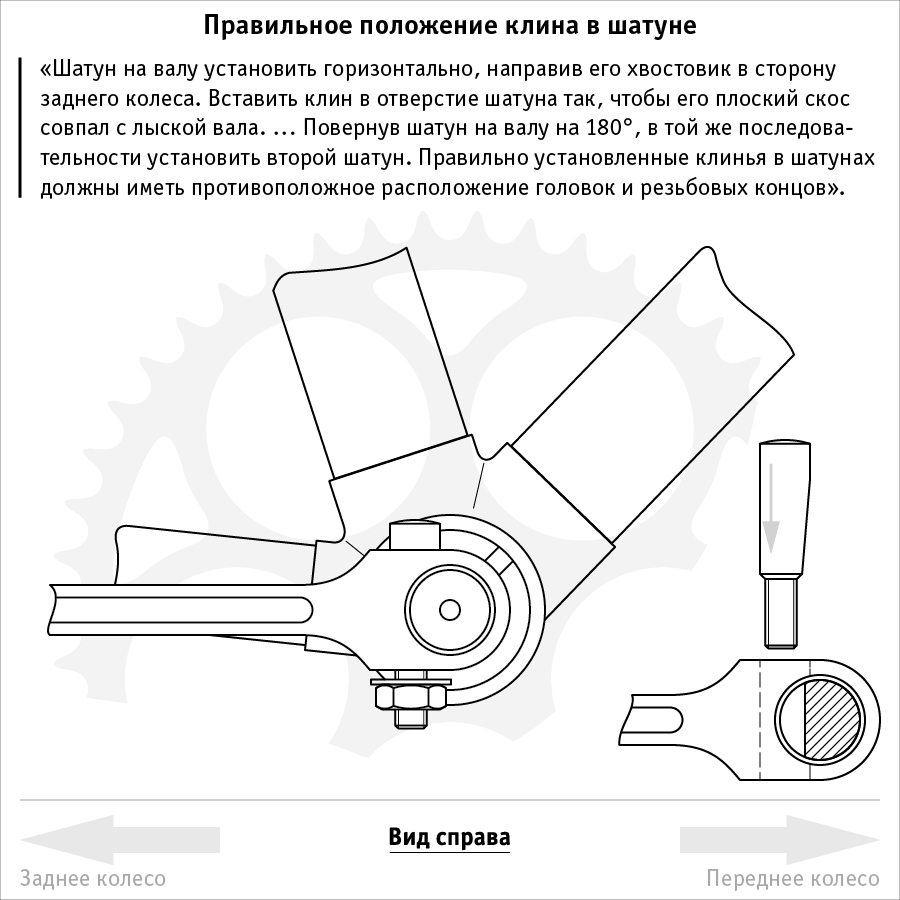 Правильное положение клина в шатуне

«Шатун на валу установить горизонтально, направив его хвостовик в сторону заднего колеса. Вставить клин в отверстие шатуна так, чтобы его плоский скос совпал с лыской вала. ... Повернув шатун на валу на 180°, в той же последовательности установить второй шатун. Правильно установленные клинья в шатунах должны иметь противоположное расположение головок и резьбовых концов».

Вид справа

Заднее колесо

Переднее колесо