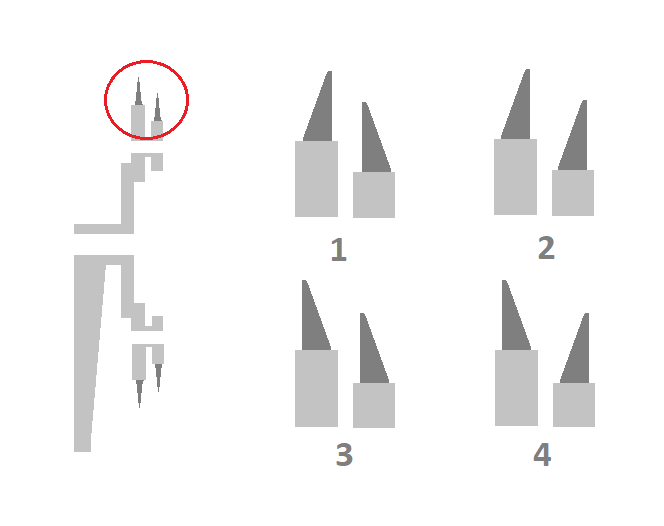 1
2
3
4