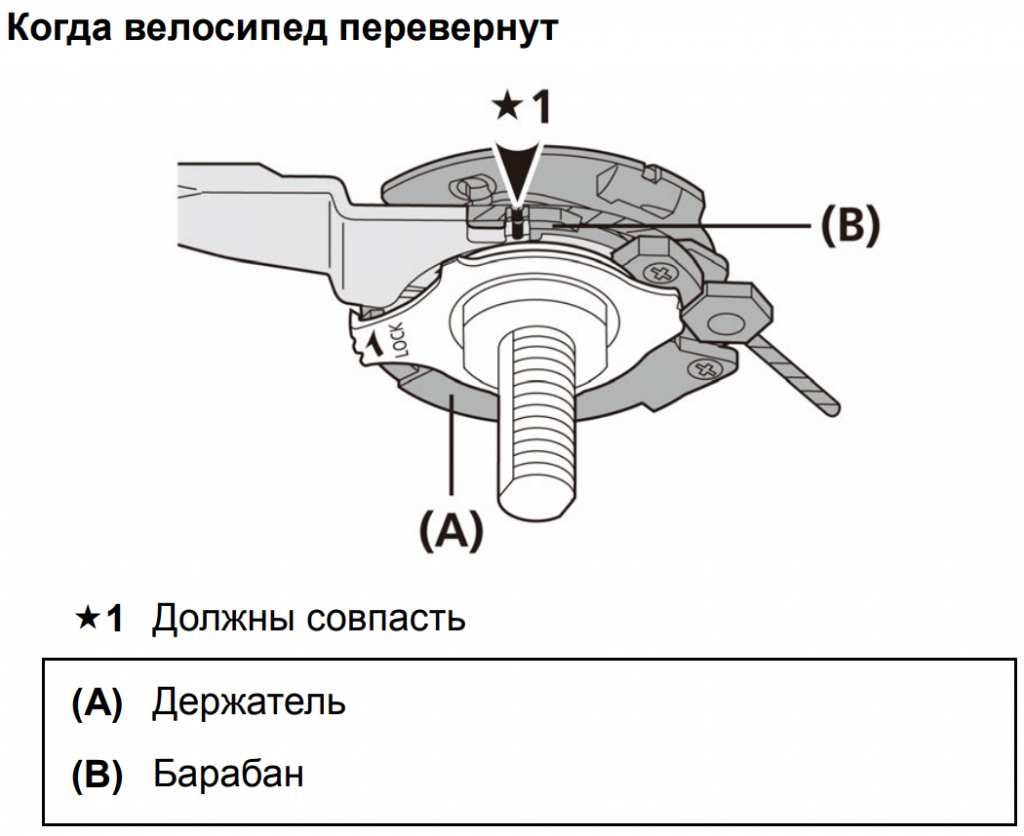 Когда велосипед перевернут

★1

(B)

LOCK

(A)

★1 Должны совпасть

(A) Держатель

(B) Барабан