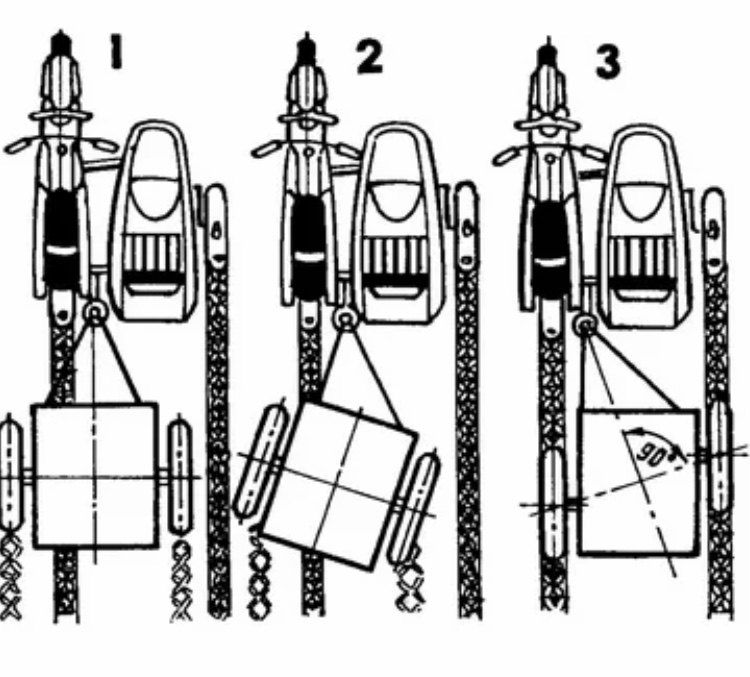 1

2

3

90°